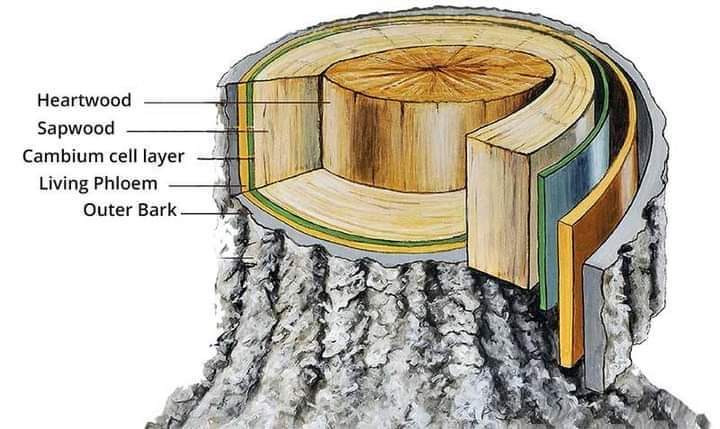 Heartwood
Sapwood
Cambium cell layer
Living Phloem
Outer Bark